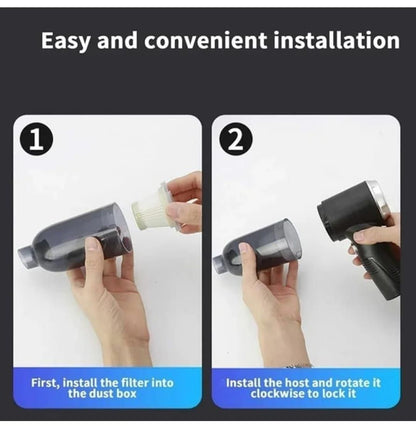 Easy and convenient installation

1

First, install the filter into the dust box

2

Install the host and rotate it clockwise to lock it